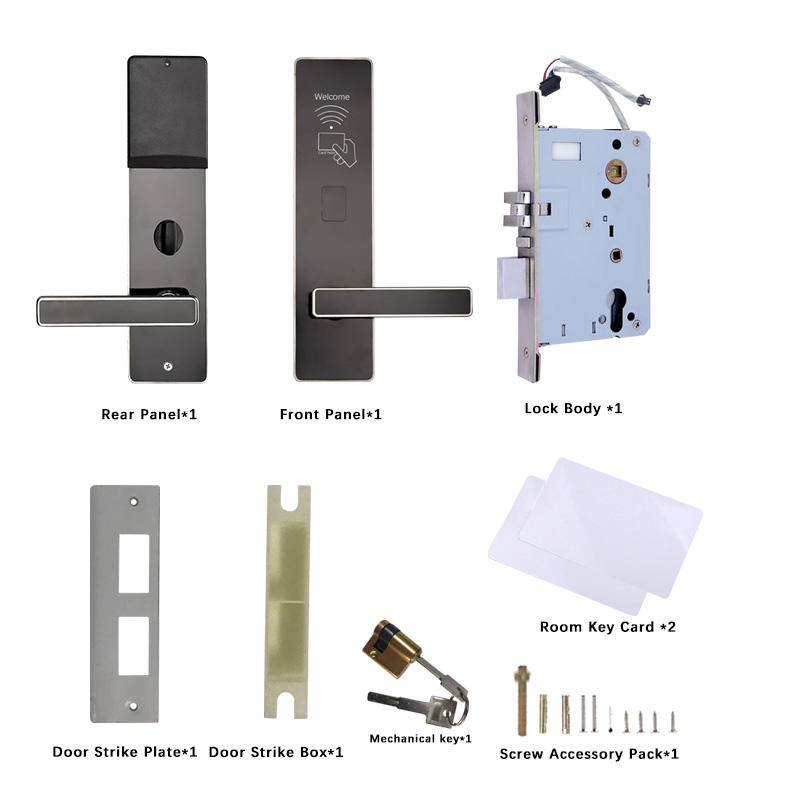 Welcome

Rear Panel*1

Front Panel*1

Lock Body *1

Room Key Card *2

Door Strike Plate*1

Door Strike Box*1

Mechanical key*1

Screw Accessory Pack*1