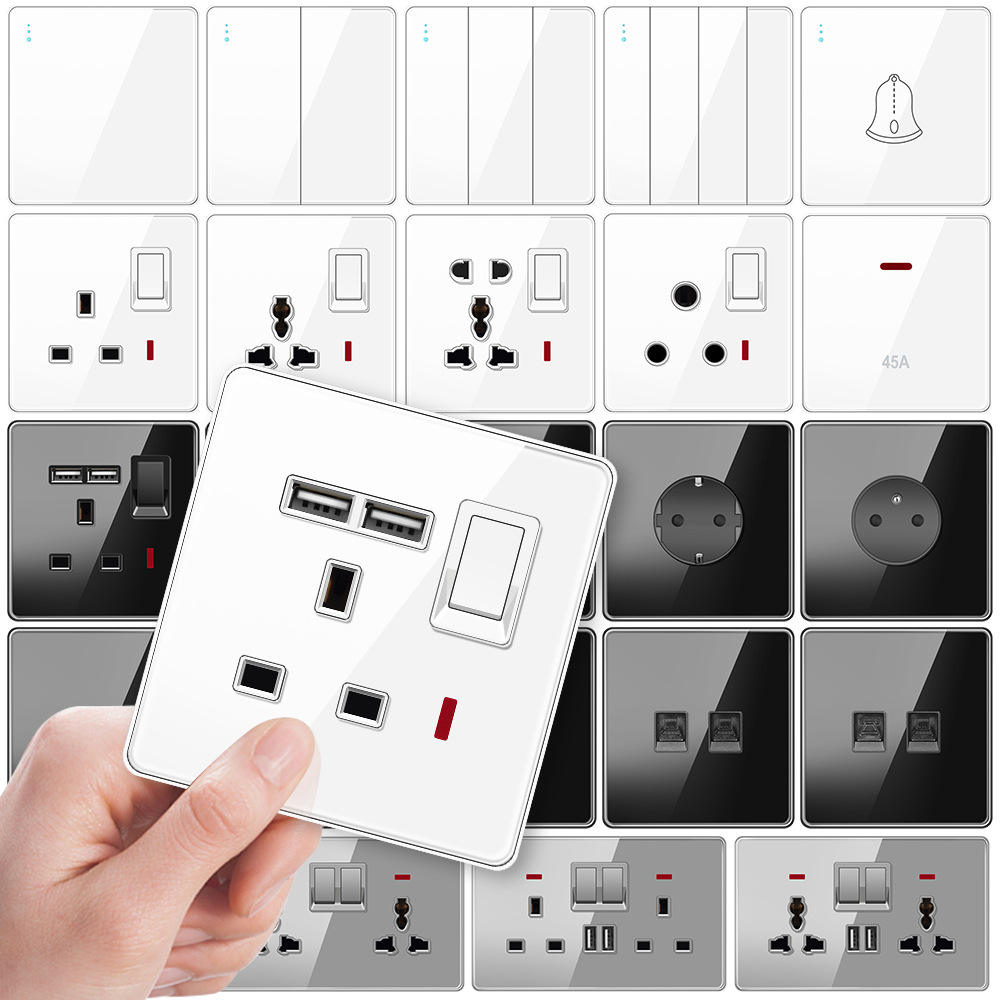 45A