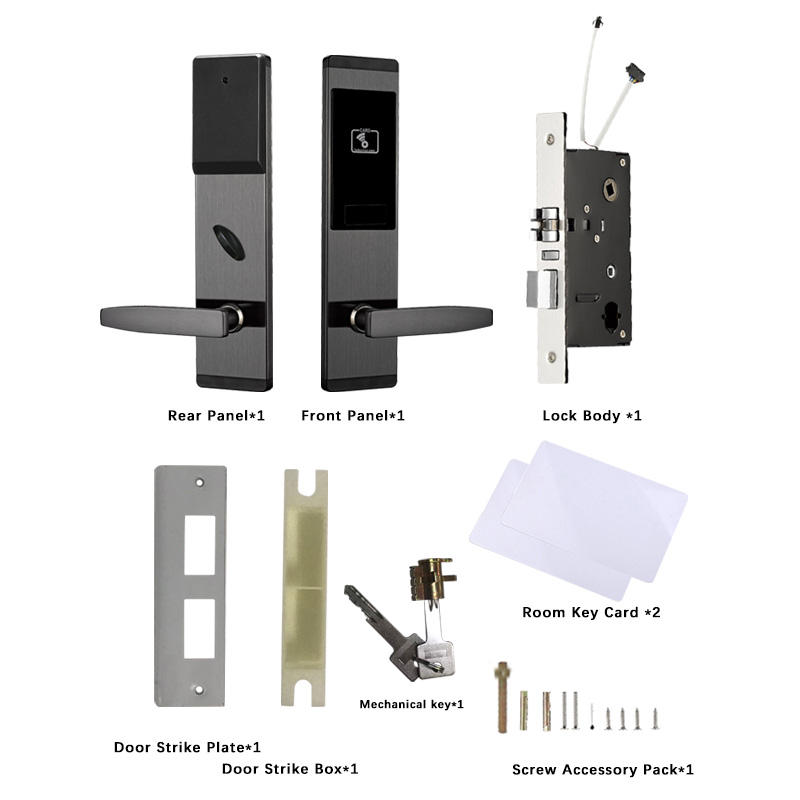 CARD

Rear Panel*1

Front Panel*1

Lock Body *1

Room Key Card *2

Mechanical key*1

Door Strike Plate*1

Door Strike Box*1

Screw Accessory Pack*1